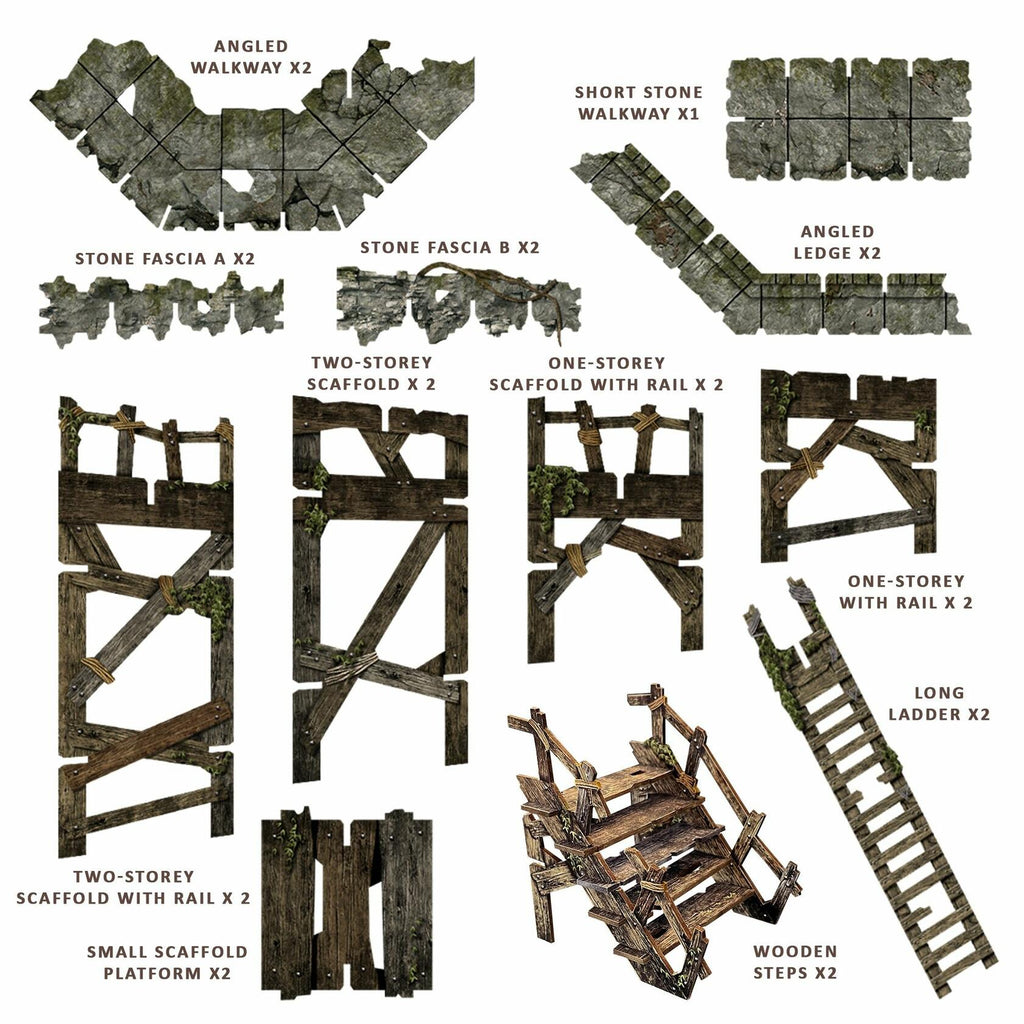 ANGLED WALKWAY X2

SHORT STONE WALKWAY X1

ANGLED LEDGE X2

STONE FASCIA A X2

STONE FASCIA B X2

TWO-STOREY SCAFFOLD X 2

ONE-STOREY SCAFFOLD WITH RAIL X 2

ONE-STOREY WITH RAIL X 2

LONG LADDER X2

TWO-STOREY SCAFFOLD WITH RAIL X 2

SMALL SCAFFOLD PLATFORM X2

WOODEN STEPS X2