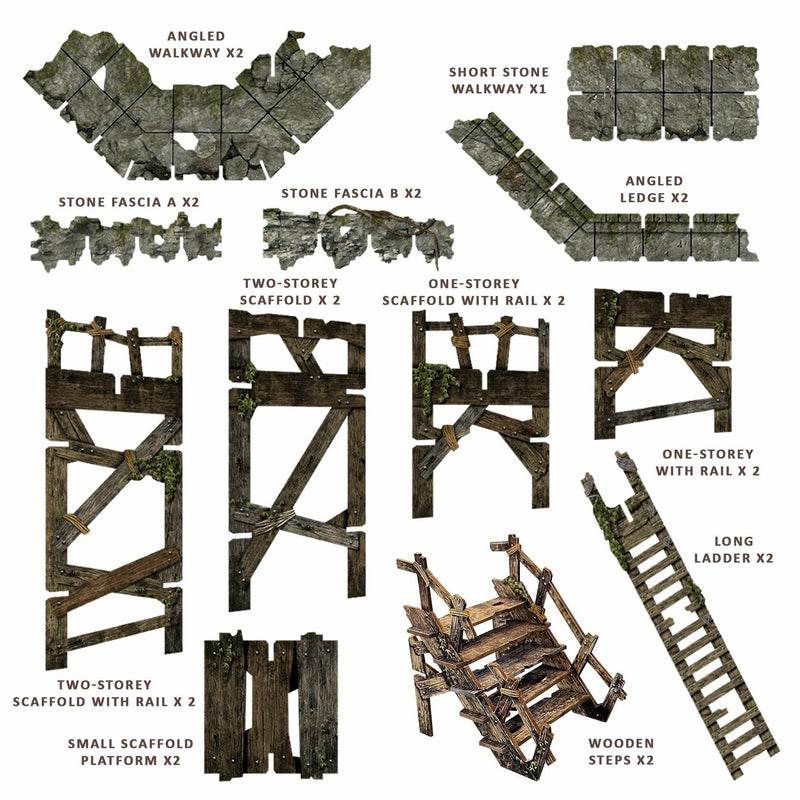 ANGLED WALKWAY X2

SHORT STONE WALKWAY X1

ANGLED LEDGE X2

STONE FASCIA A X2

STONE FASCIA B X2

TWO-STOREY SCAFFOLD X 2

ONE-STOREY SCAFFOLD WITH RAIL X 2

ONE-STOREY WITH RAIL X 2

LONG LADDER X2

TWO-STOREY SCAFFOLD WITH RAIL X 2

SMALL SCAFFOLD PLATFORM X2

WOODEN STEPS X2